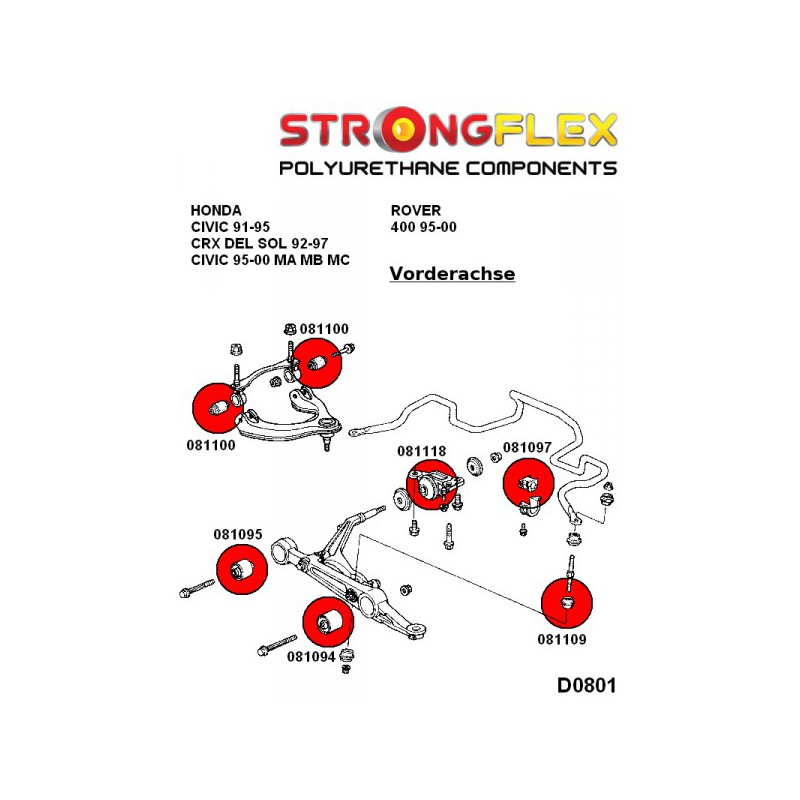 STRONGFLEX
POLYURETHANE COMPONENTS

HONDA
CIVIC 91-95
CRX DEL SOL 92-97
CIVIC 95-00 MA MB MC

ROVER
400 95-00

Vorderachse

081100
081100
081118
081097
081095
081094
081109

D0801