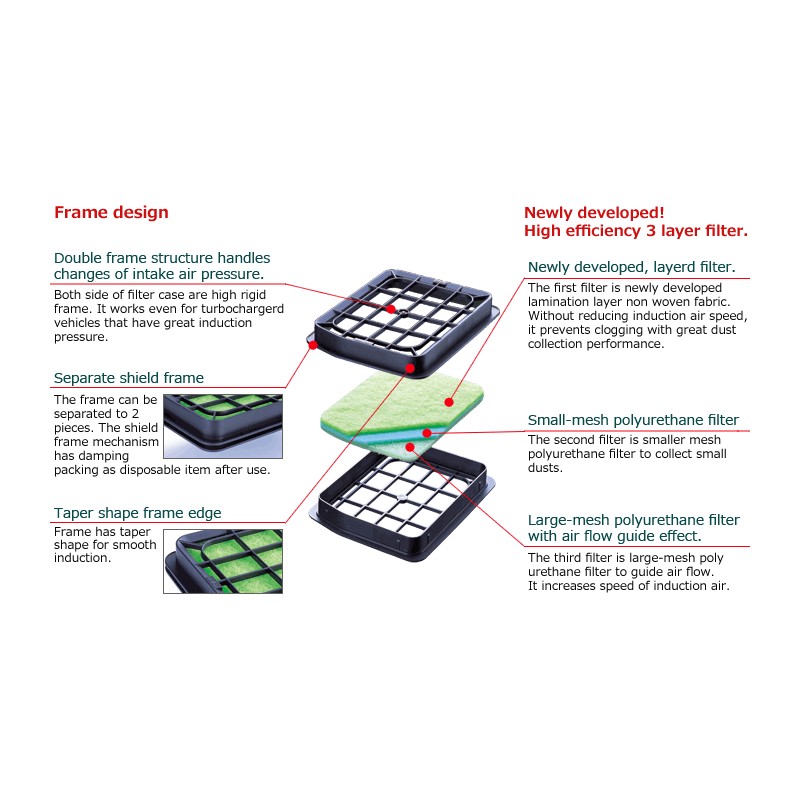 Frame design

Double frame structure handles changes of intake air pressure.

Both side of filter case are high rigid frame. It works even for turbochargerd vehicles that have great induction pressure.

Separate shield frame

The frame can be separated to 2 pieces. The shield frame mechanism has damping packing as disposable item after use.

Taper shape frame edge

Frame has taper shape for smooth induction.

Newly developed!
High efficiency 3 layer filter.

Newly developed, layerd filter.

The first filter is newly developed lamination layer non woven fabric. Without reducing induction air speed, it prevents clogging with great dust collection performance.

Small-mesh polyurethane filter

The second filter is smaller mesh polyurethane filter to collect small dusts.

Large-mesh polyurethane filter with air flow guide effect.

The third filter is large-mesh poly urethane filter to guide air flow. It increases speed of induction air.